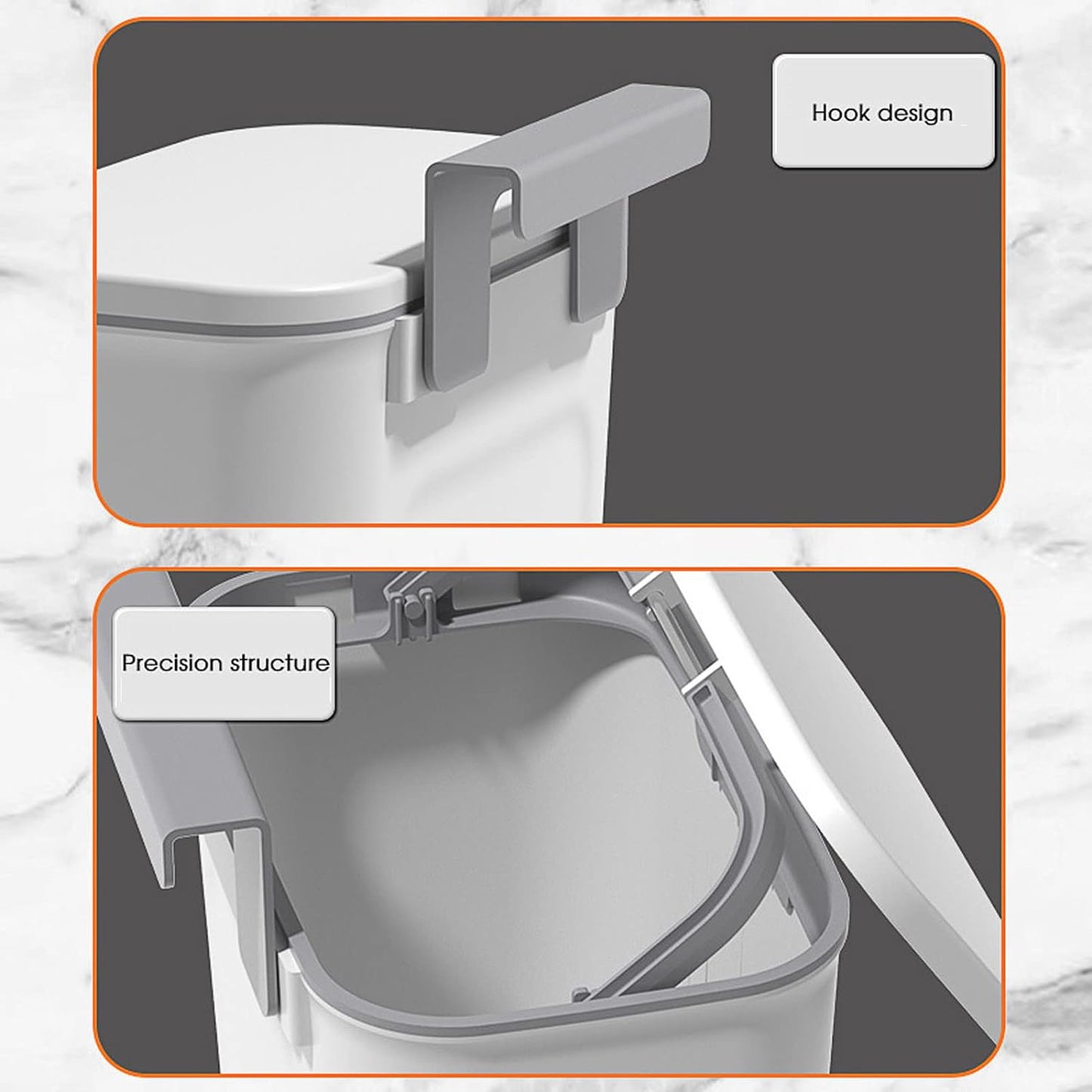 Hook design

Precision structure