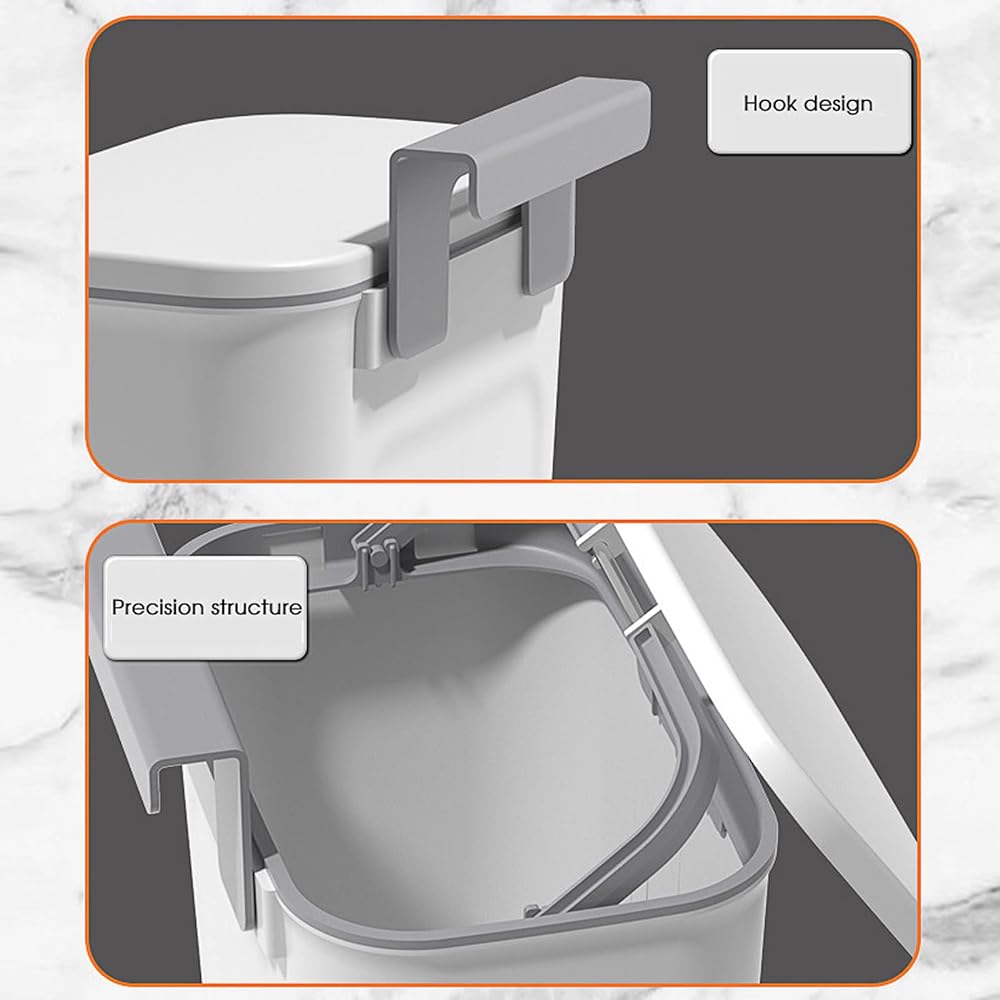 Hook design

Precision structure